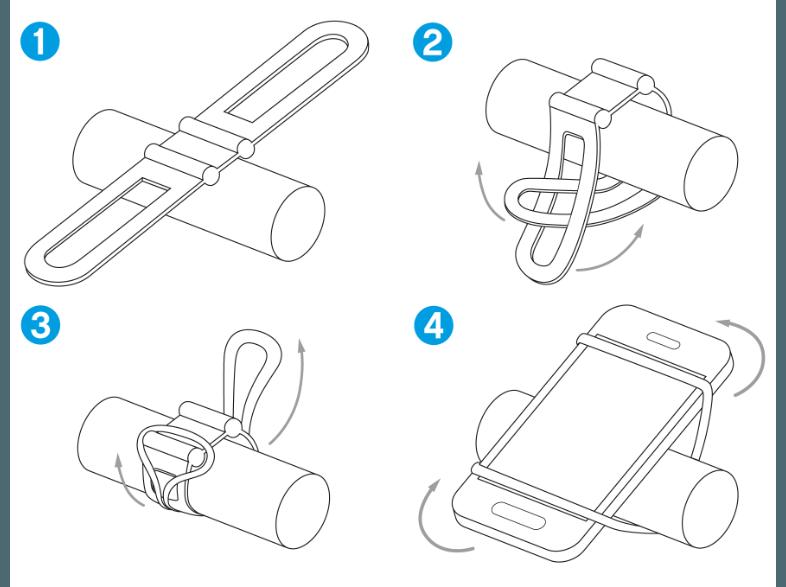 1

2

3

4