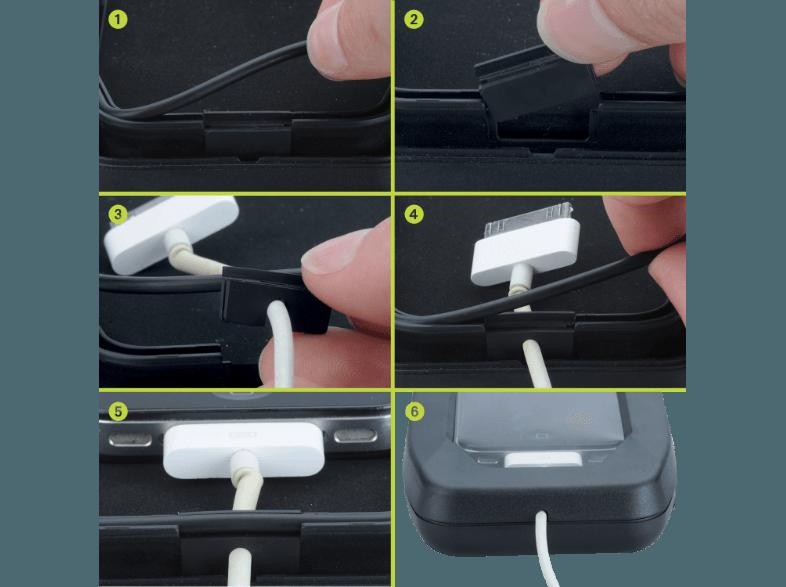 1
2
3
4
5
6